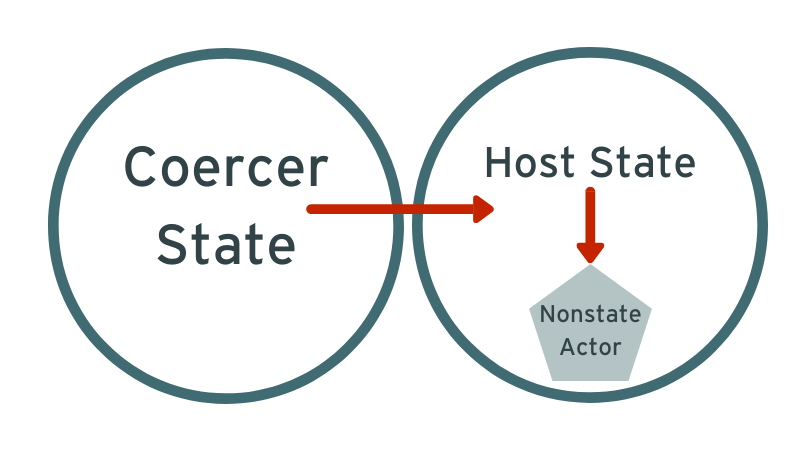 Coercer State

Host State

Nonstate Actor