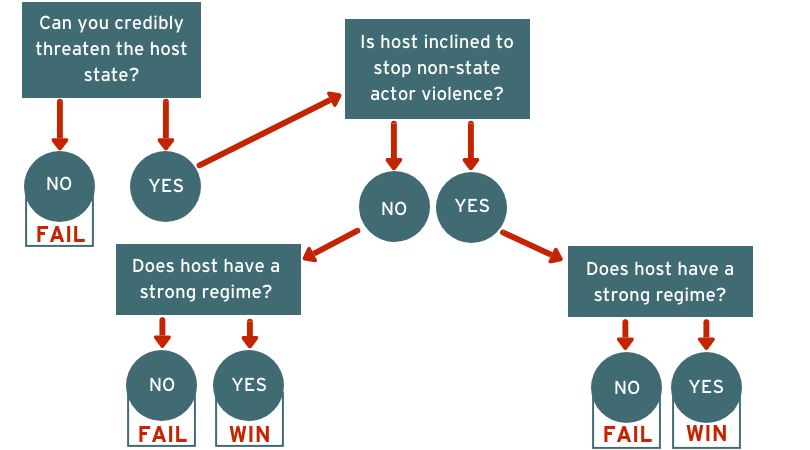 Can you credibly threaten the host state?

NO

FAIL

YES

Is host inclined to stop non-state actor violence?

NO

YES

Does host have a strong regime?

NO

FAIL

YES

WIN

Does host have a strong regime?

NO

FAIL

YES

WIN